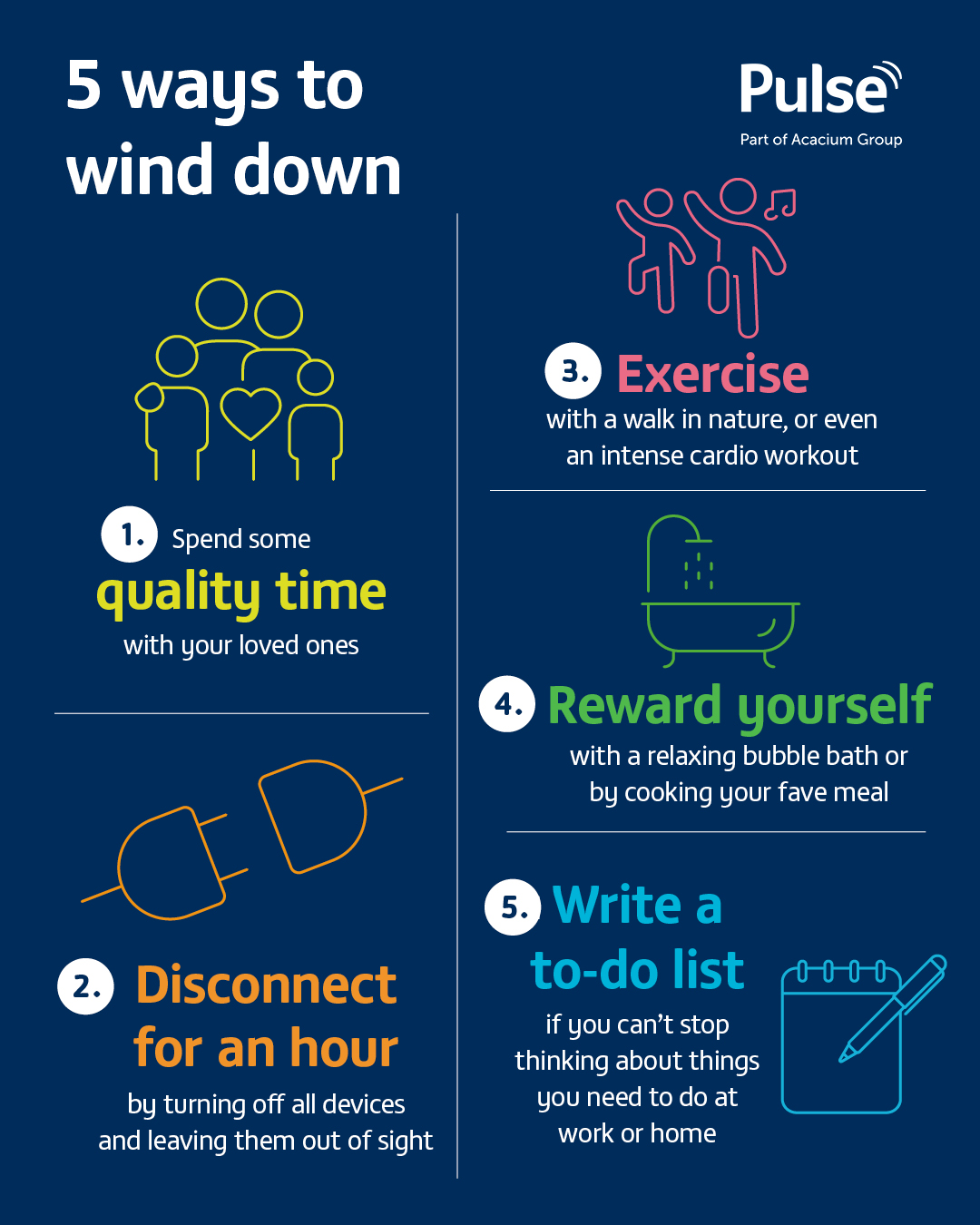 5 ways to wind down

Pulse
Part of Acacium Group

1. Spend some
quality time
with your loved ones

2. Disconnect for an hour
by turning off all devices and leaving them out of sight

3. Exercise
with a walk in nature, or even an intense cardio workout

4. Reward yourself
with a relaxing bubble bath or by cooking your fave meal

5. Write a to-do list
if you can't stop thinking about things you need to do at work or home